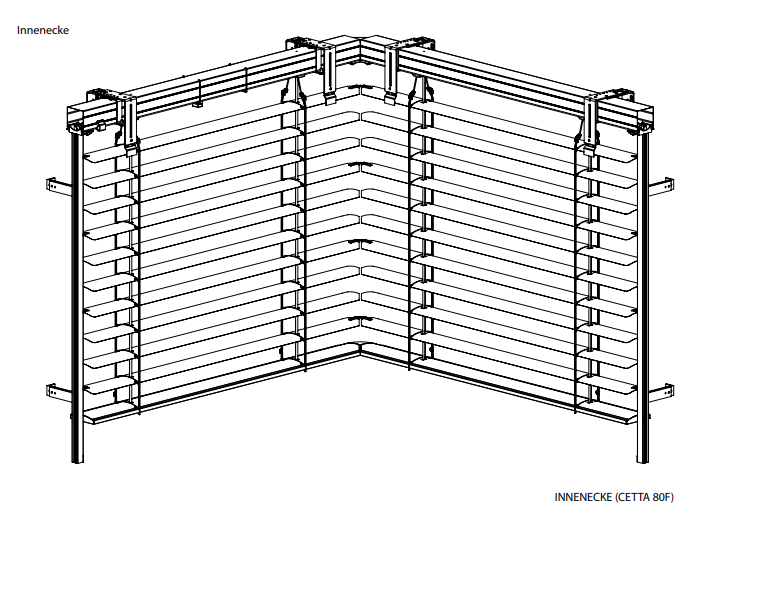 Innenecke

INNENECKE (CETTA 80F)